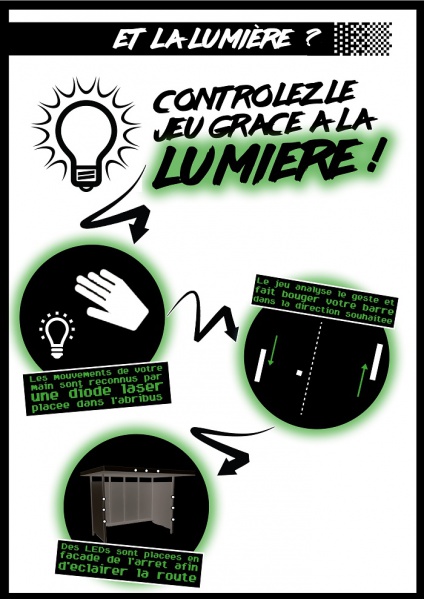 ET LA LUMIÈRE ?

CONTROLEZ LE JEU GRACE A LA LUMIERE !

Les mouvements de votre main sont reconnus par une diode laser placee dans l'abribus

Le jeu analyse le geste et fait bouger votre barre dans la direction souhaitee

Des LEDs sont placees en facade de l'arret afin d'eclairer la route