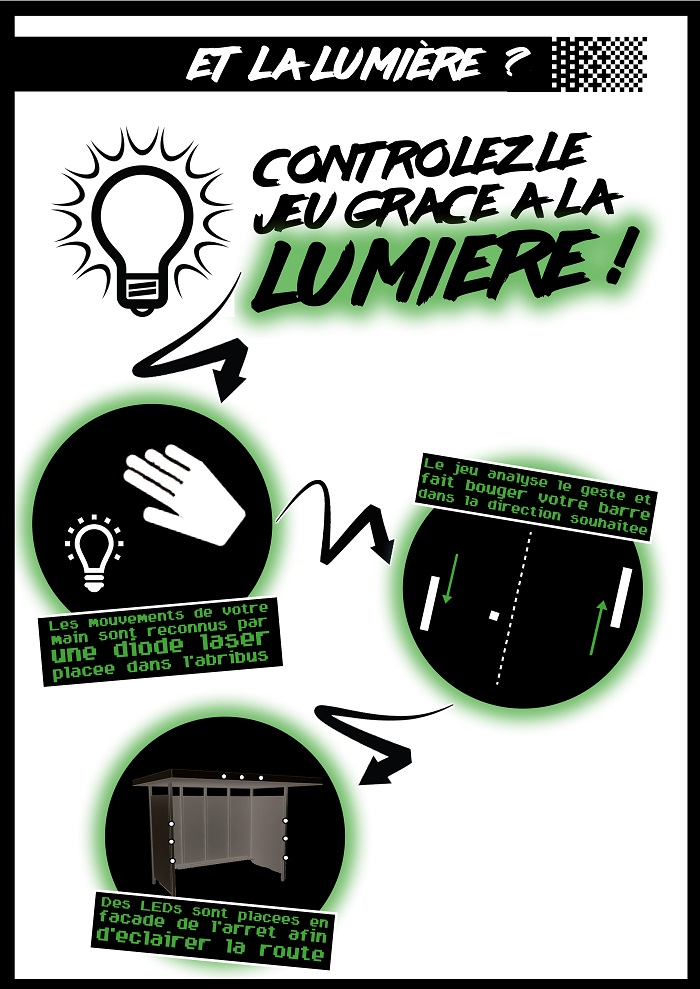 ET LA LUMIÈRE ?

CONTROLEZ LE JEU GRACE A LA LUMIERE !

Les mouvements de votre main sont reconnus par une diode laser placee dans l'abribus

Le jeu analyse le geste et fait bouger votre barre dans la direction souhaitee

Des LEDs sont placees en facade de l'arret afin d'eclairer la route