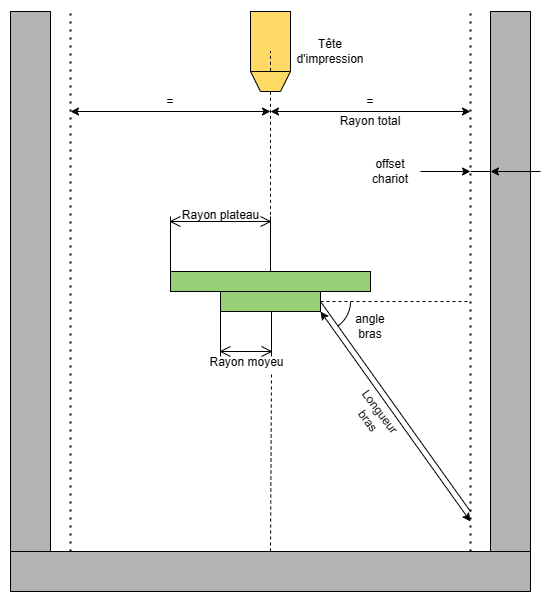 Tête d'impression

=

=

Rayon total

offset chariot

Rayon plateau

angle bras

Rayon moyeu

Longueur bras